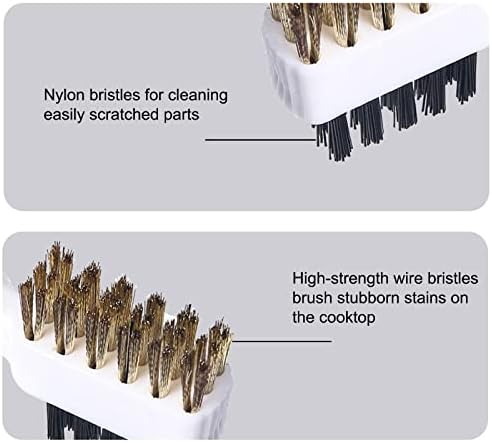 Nylon bristles for cleaning easily scratched parts

High-strength wire bristles brush stubborn stains on the cooktop