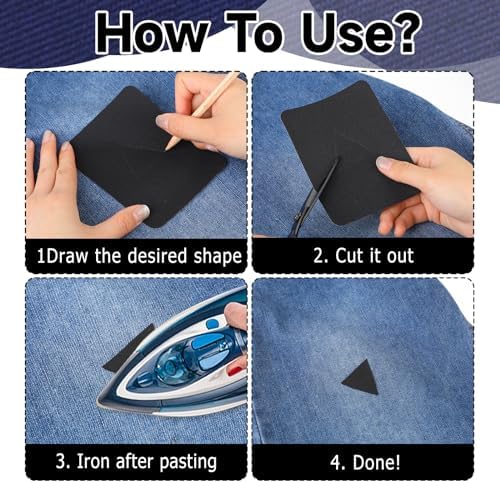 How To Use?

1Draw the desired shape

2. Cut it out

3. Iron after pasting

4. Done!