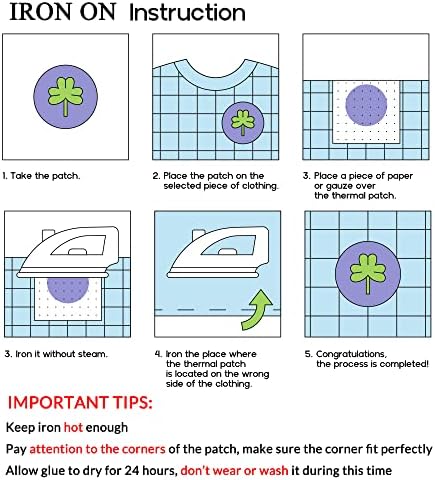 IRON ON Instruction

1. Take the patch.

2. Place the patch on the selected piece of clothing.

3. Place a piece of paper or gauze over the thermal patch.

3. Iron it without steam.

4. Iron the place where the thermal patch is located on the wrong side of the clothing.

5. Congratulations, the process is completed!

IMPORTANT TIPS:

Keep iron hot enough

Pay attention to the corners of the patch, make sure the corner fit perfectly

Allow glue to dry for 24 hours, don't wear or wash it during this time