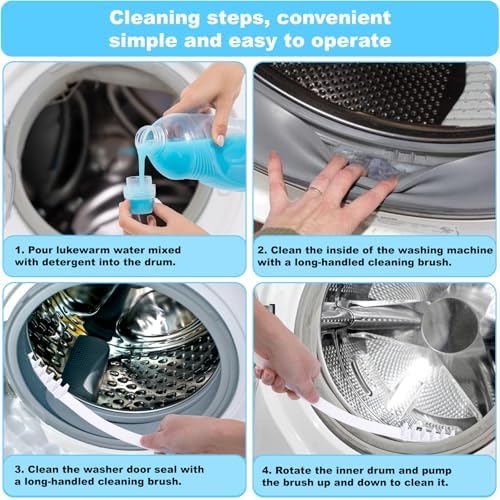 Cleaning steps, convenient simple and easy to operate

1. Pour lukewarm water mixed with detergent into the drum.

2. Clean the inside of the washing machine with a long-handled cleaning brush.

3. Clean the washer door seal with a long-handled cleaning brush.

4. Rotate the inner drum and pump the brush up and down to clean it.