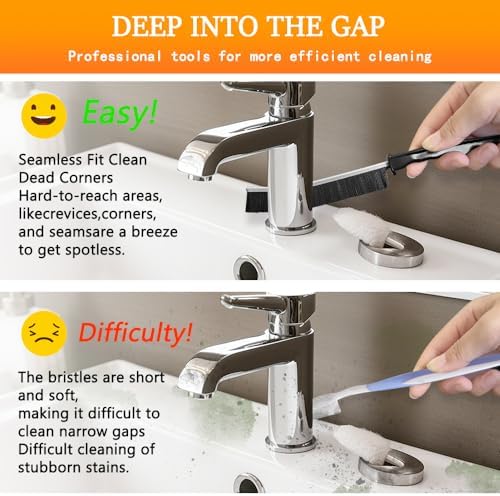 DEEP INTO THE GAP

Professional tools for more efficient cleaning

Easy!

Seamless Fit Clean Dead Corners Hard-to-reach areas, likecrevices,corners, and seamsare a breeze to get spotless.

Difficulty!

The bristles are short and soft, making it difficult to clean narrow gaps Difficult cleaning of stubborn stains.