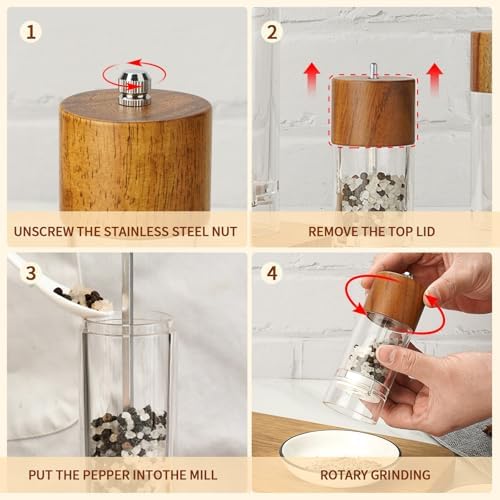 1

UNSCREW THE STAINLESS STEEL NUT

2

REMOVE THE TOP LID

3

PUT THE PEPPER INTOTHE MILL

4

ROTARY GRINDING