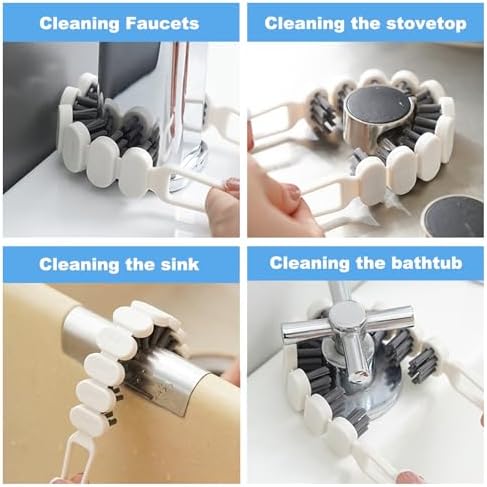 Cleaning Faucets

Cleaning the stovetop

Cleaning the sink

Cleaning the bathtub