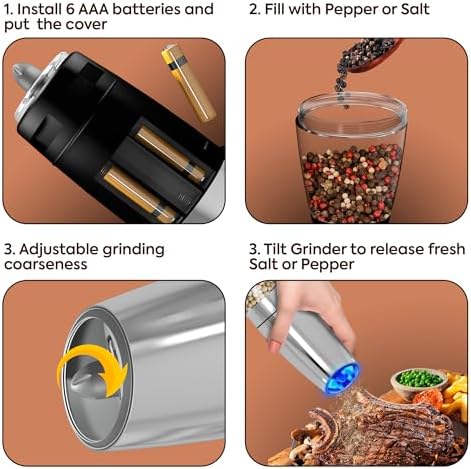 1. Install 6 AAA batteries and put  the cover

2. Fill with Pepper or Salt

3. Adjustable grinding coarseness

3. Tilt Grinder to release fresh Salt or Pepper