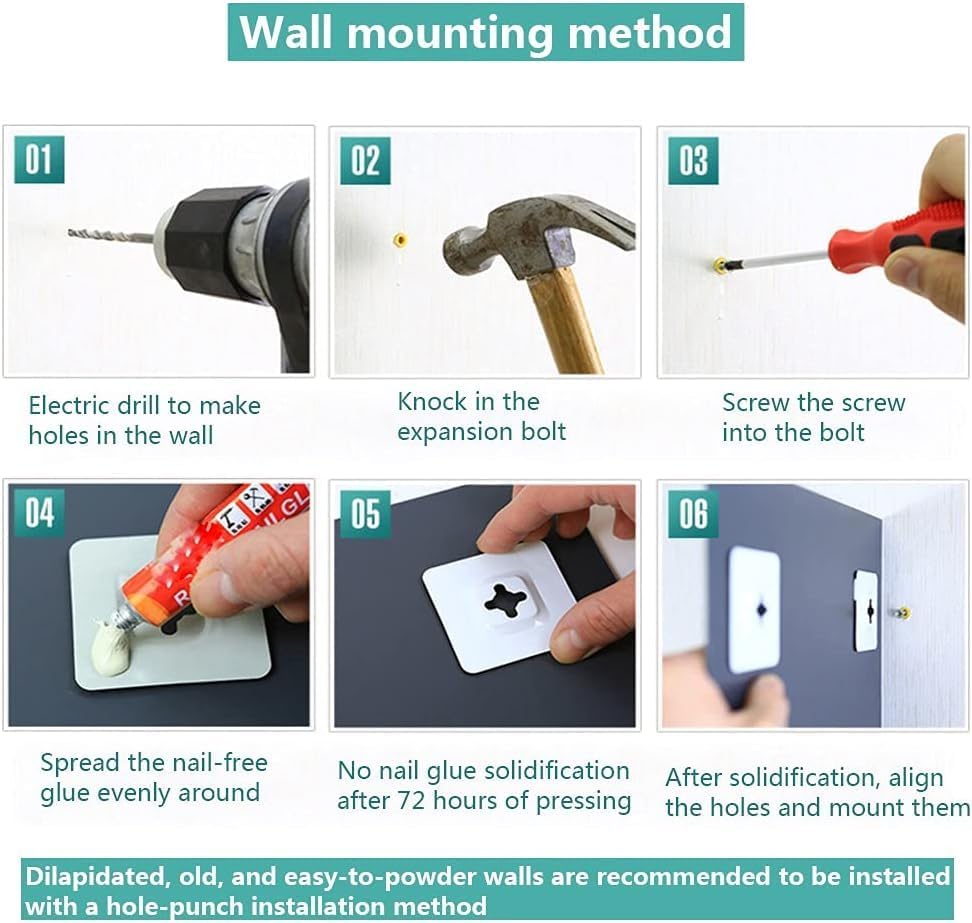 Wall mounting method

01

Electric drill to make holes in the wall

02

Knock in the expansion bolt

03

Screw the screw into the bolt

04

Spread the nail-free glue evenly around

05

No nail glue solidification after 72 hours of pressing

06

After solidification, align the holes and mount them

Dilapidated, old, and easy-to-powder walls are recommended to be installed with a hole-punch installation method