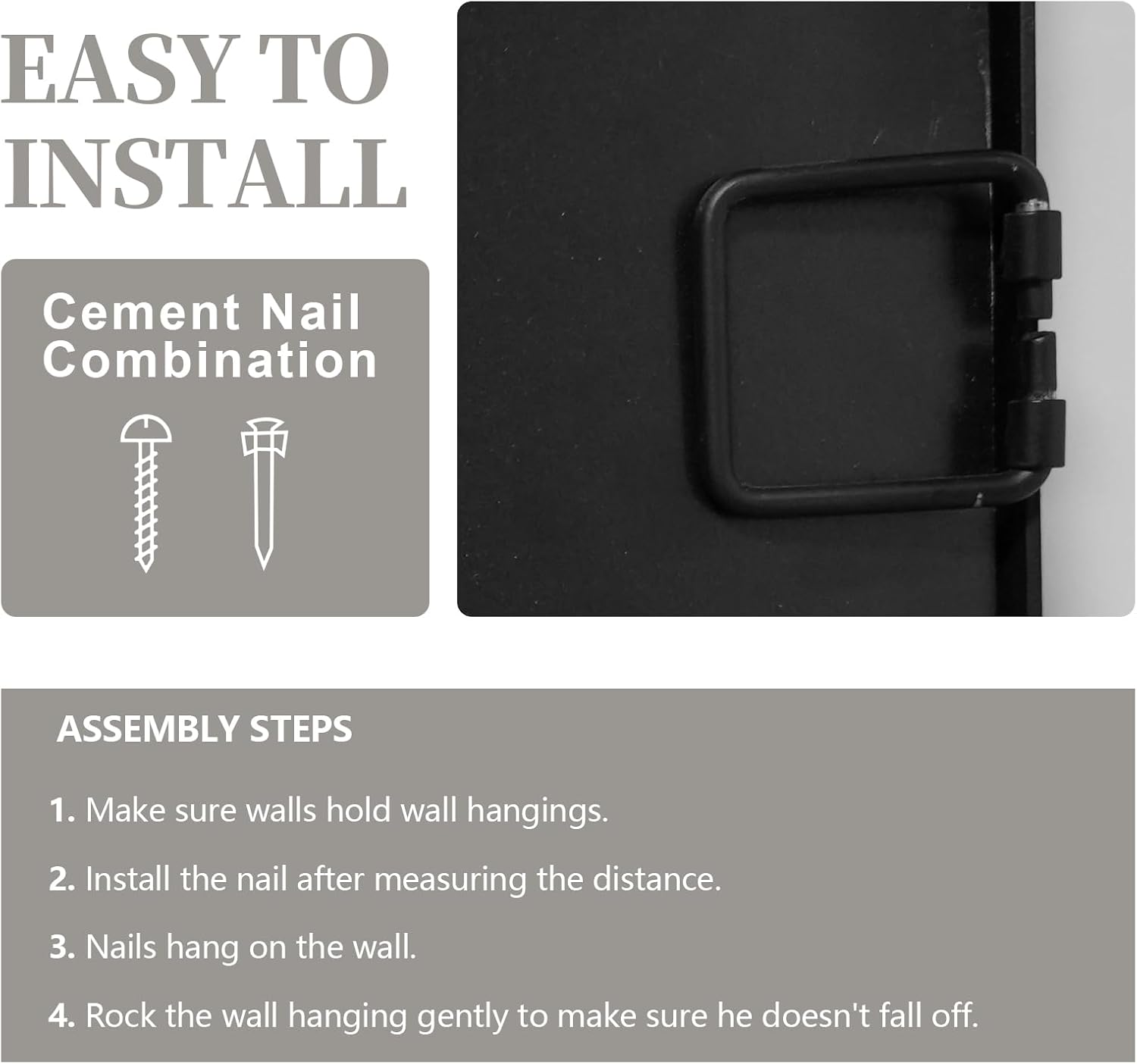 EASY TO INSTALL

Cement Nail Combination

ASSEMBLY STEPS

1. Make sure walls hold wall hangings.

2. Install the nail after measuring the distance.

3. Nails hang on the wall.

4. Rock the wall hanging gently to make sure he doesn't fall off.