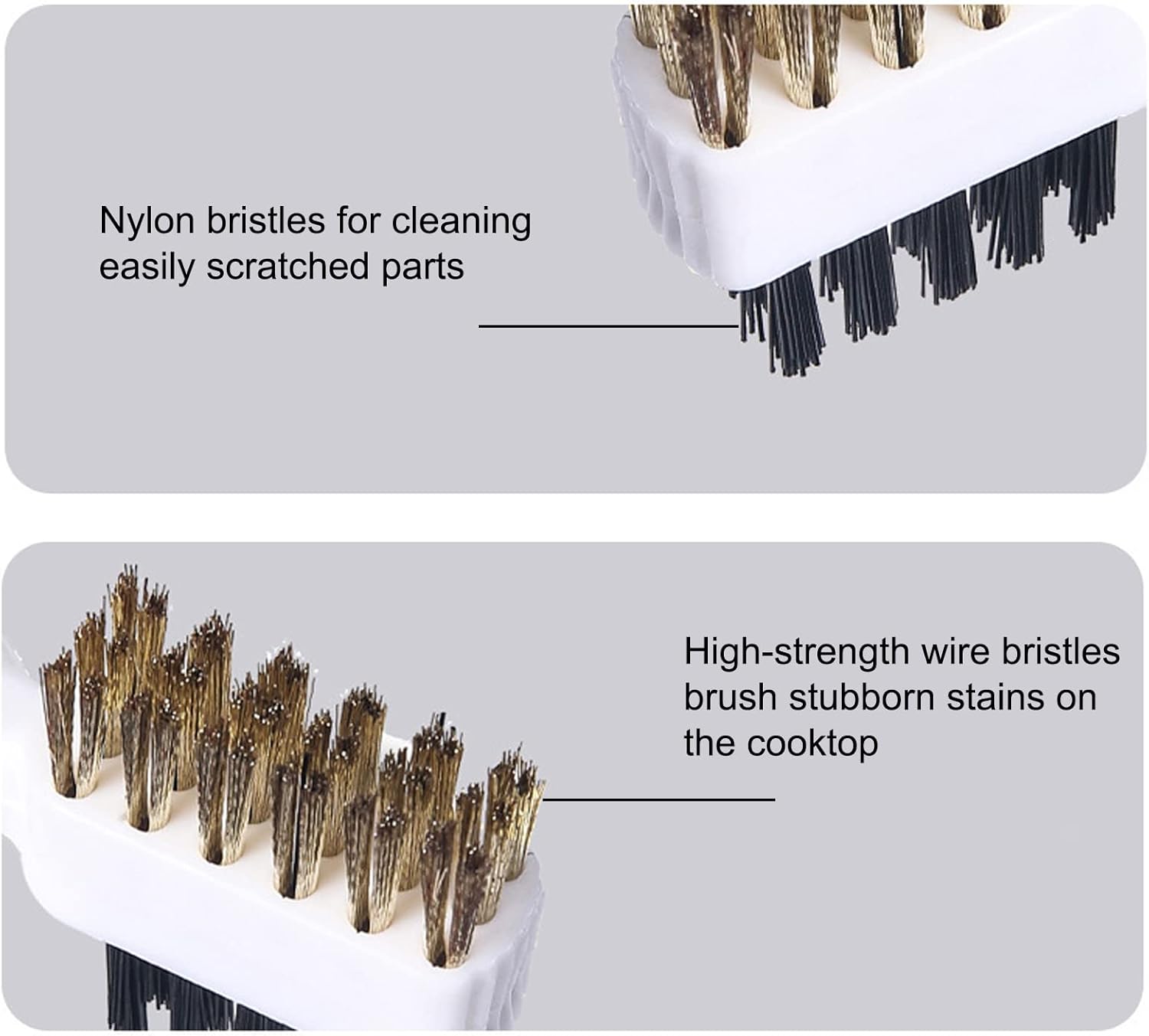 Nylon bristles for cleaning easily scratched parts

High-strength wire bristles brush stubborn stains on the cooktop