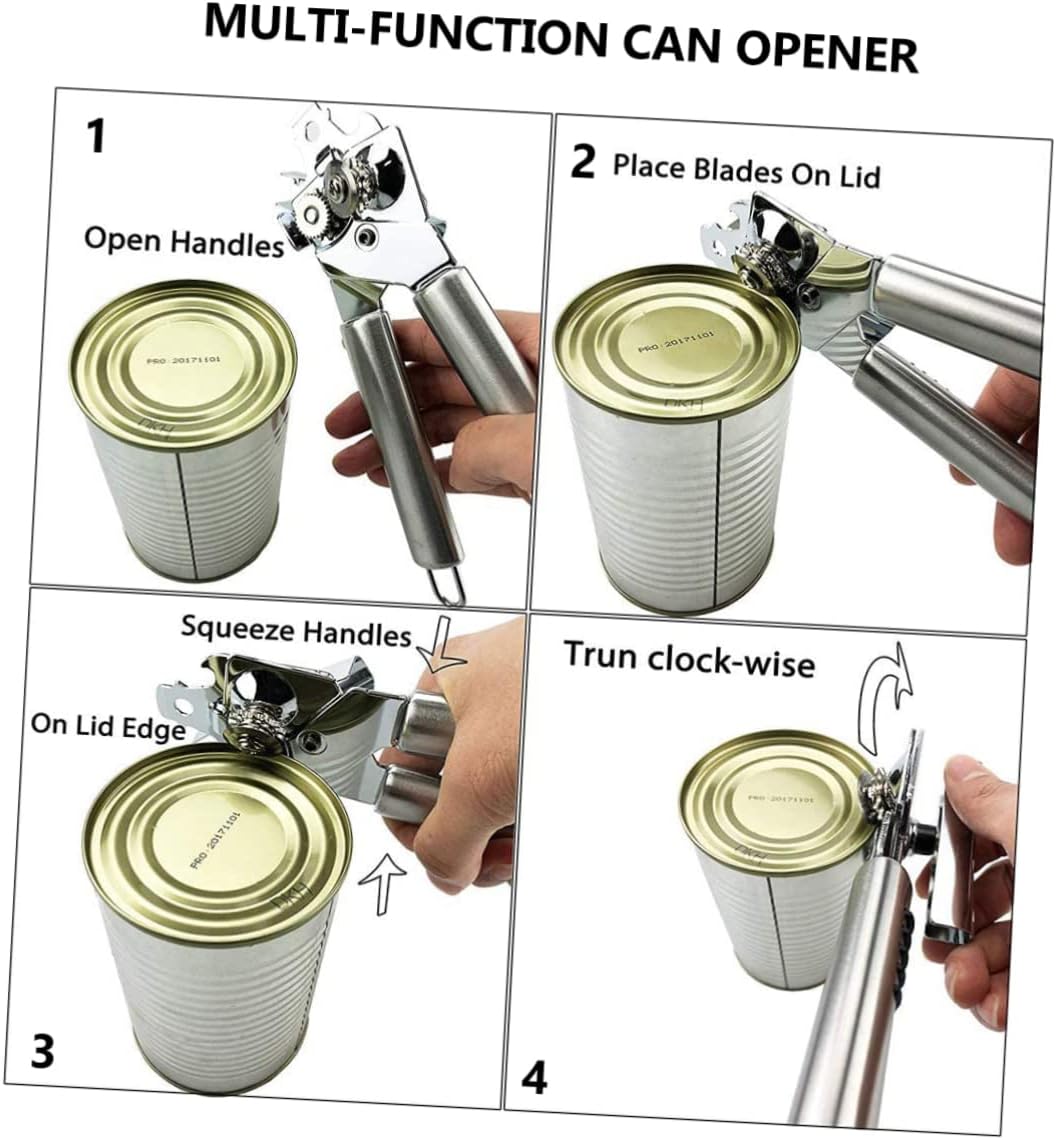 MULTI-FUNCTION CAN OPENER

1

Open Handles

PRO:20171101

2 Place Blades On Lid

PRO:20171101

Squeeze Handles

On Lid Edge

PRO:20171101

3

Trun clock-wise

PRO:20171101

4