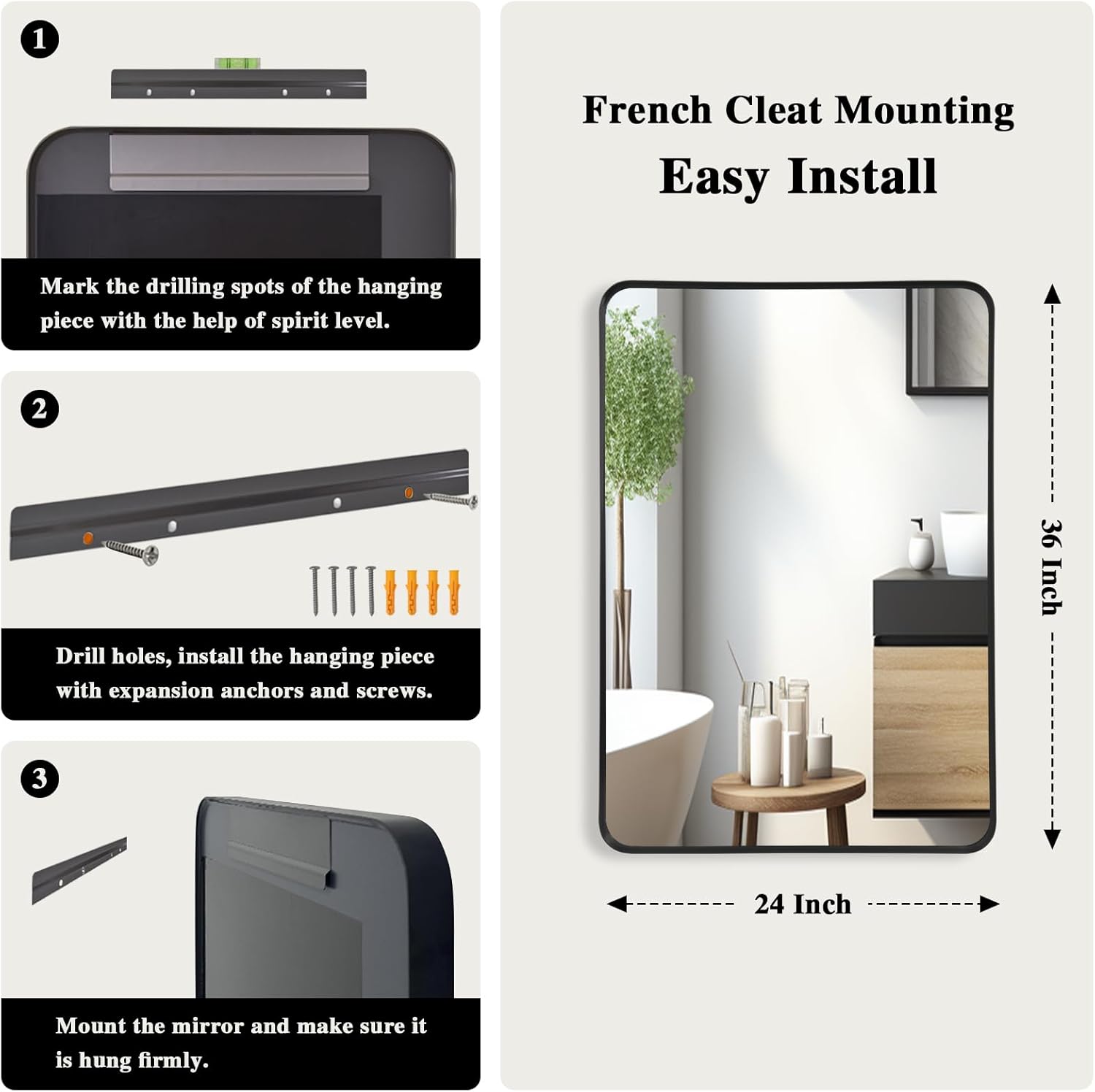 1

Mark the drilling spots of the hanging piece with the help of spirit level.

2

Drill holes, install the hanging piece with expansion anchors and screws.

3

Mount the mirror and make sure it is hung firmly.

French Cleat Mounting
Easy Install

36 Inch

24 Inch