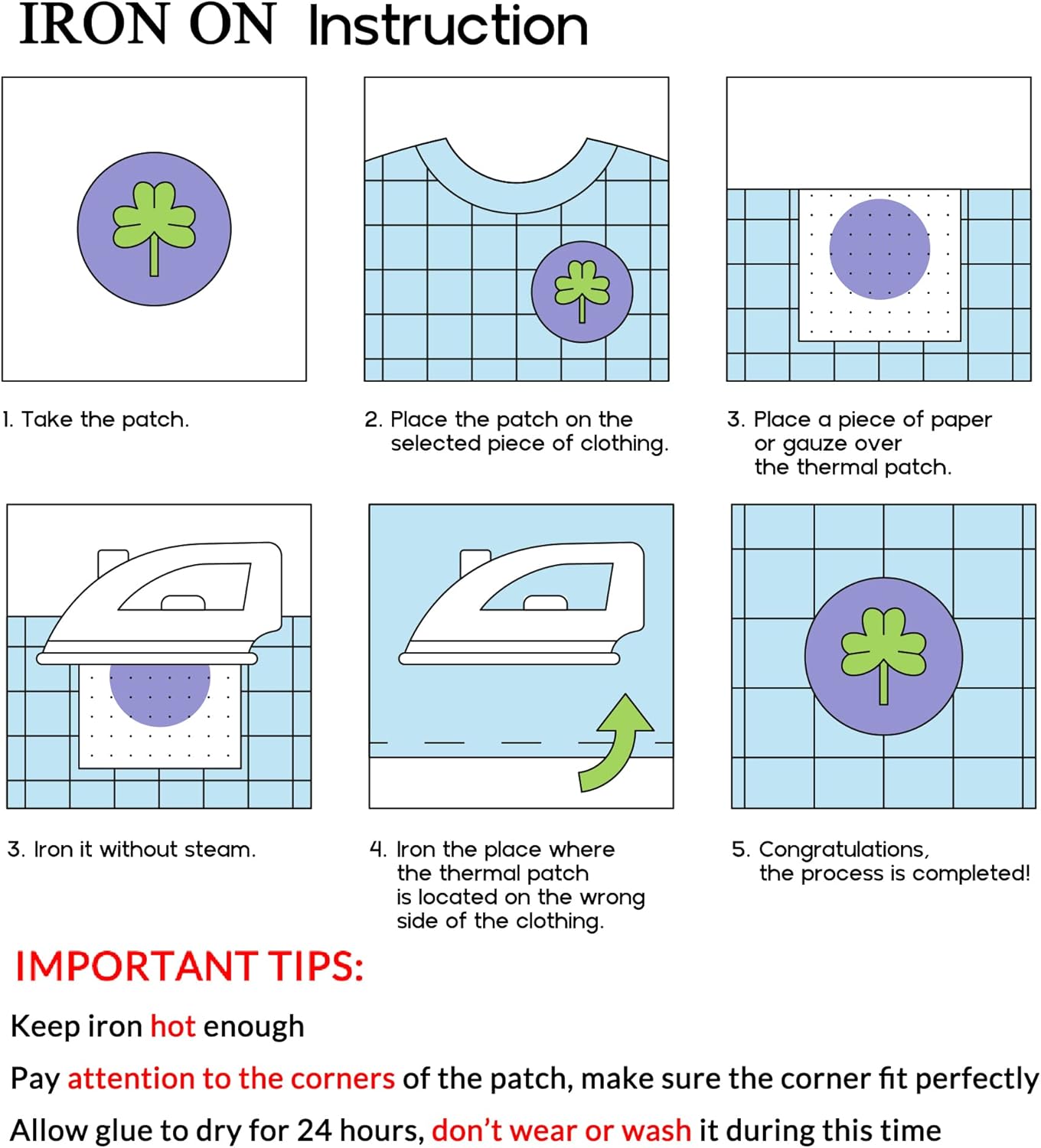 IRON ON Instruction

1. Take the patch.

2. Place the patch on the selected piece of clothing.

3. Place a piece of paper or gauze over the thermal patch.

3. Iron it without steam.

4. Iron the place where the thermal patch is located on the wrong side of the clothing.

5. Congratulations, the process is completed!

IMPORTANT TIPS:

Keep iron hot enough

Pay attention to the corners of the patch, make sure the corner fit perfectly

Allow glue to dry for 24 hours, don't wear or wash it during this time