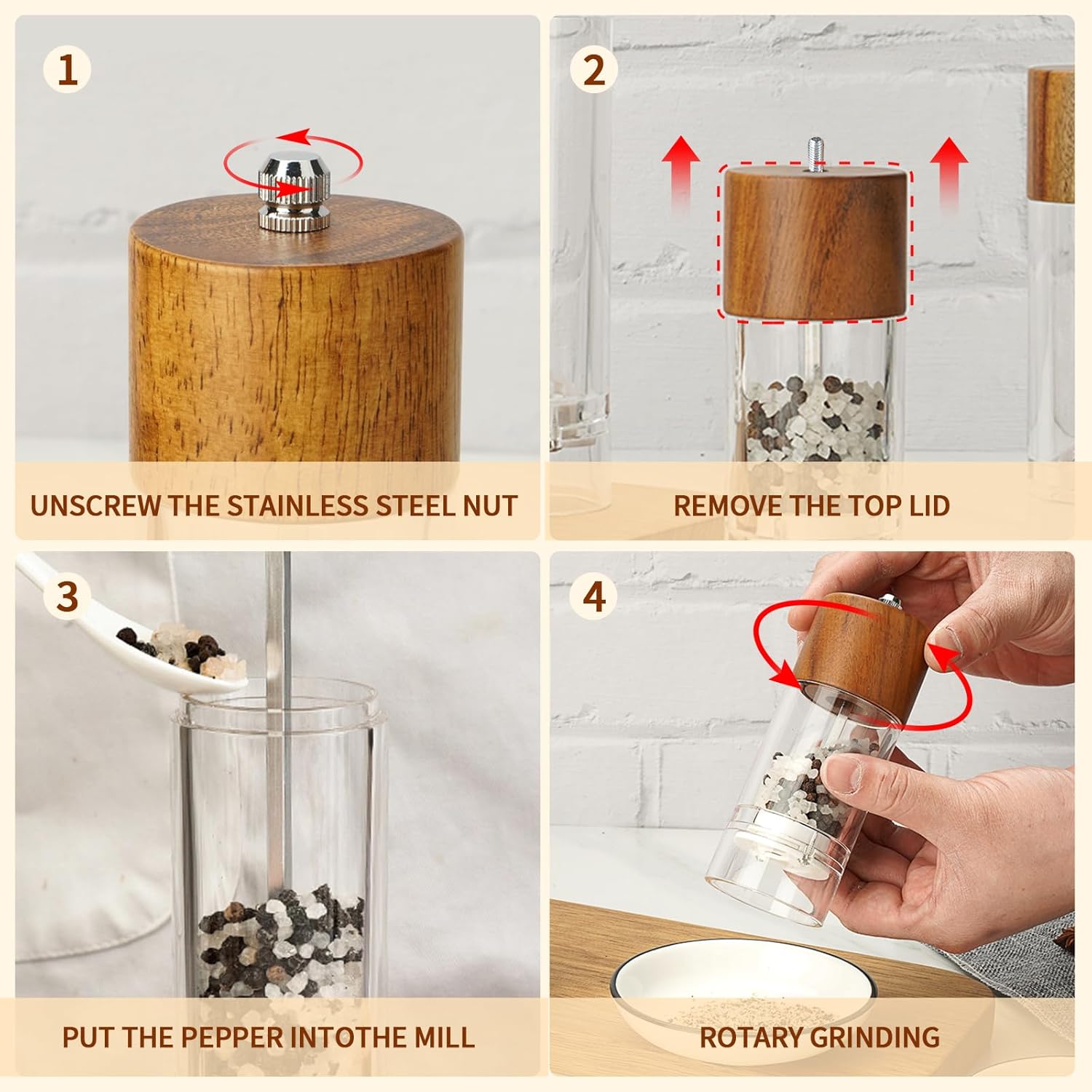 1

UNSCREW THE STAINLESS STEEL NUT

2

REMOVE THE TOP LID

3

PUT THE PEPPER INTOTHE MILL

4

ROTARY GRINDING