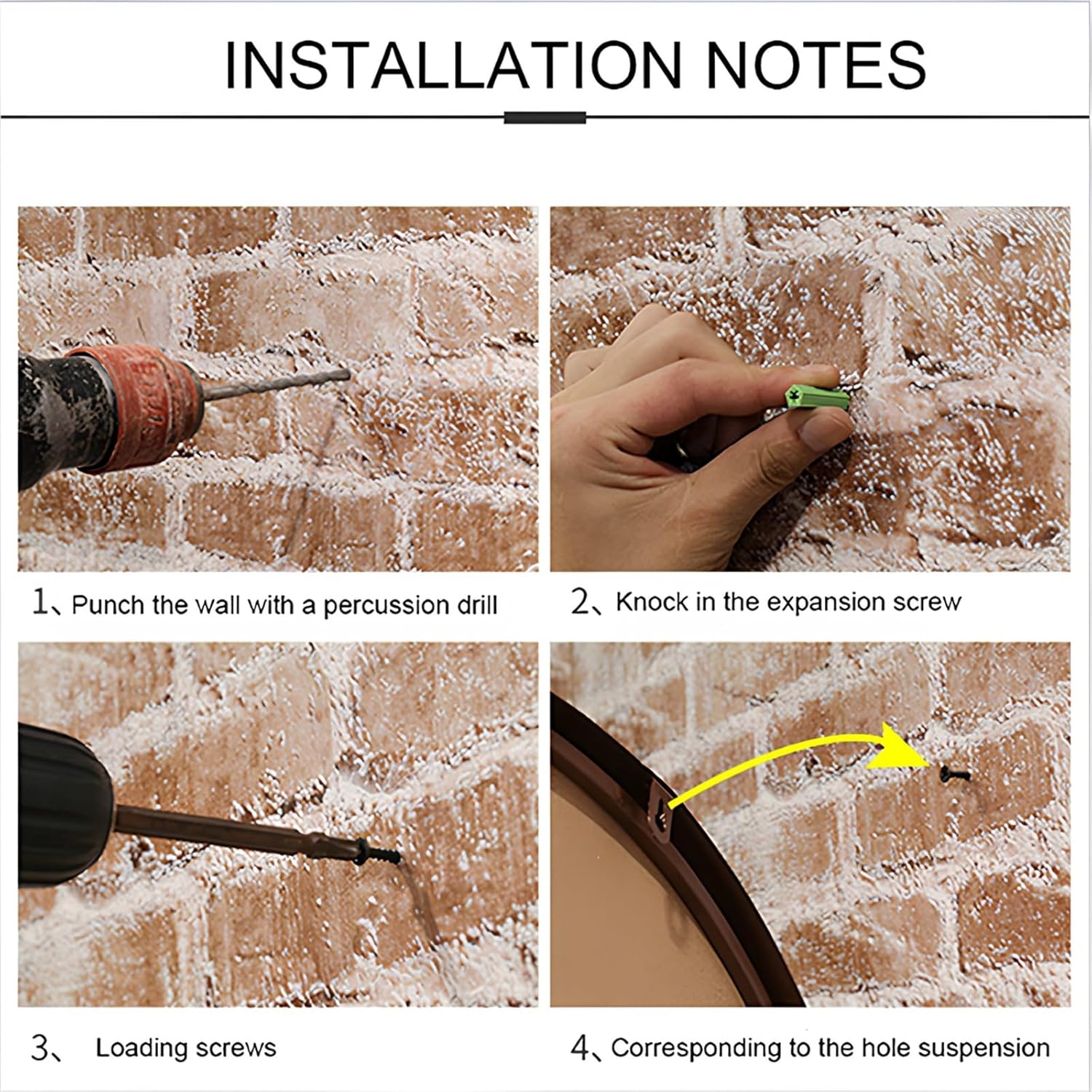 INSTALLATION NOTES

1、Punch the wall with a percussion drill

2、Knock in the expansion screw

3、 Loading screws

4、Corresponding to the hole suspension