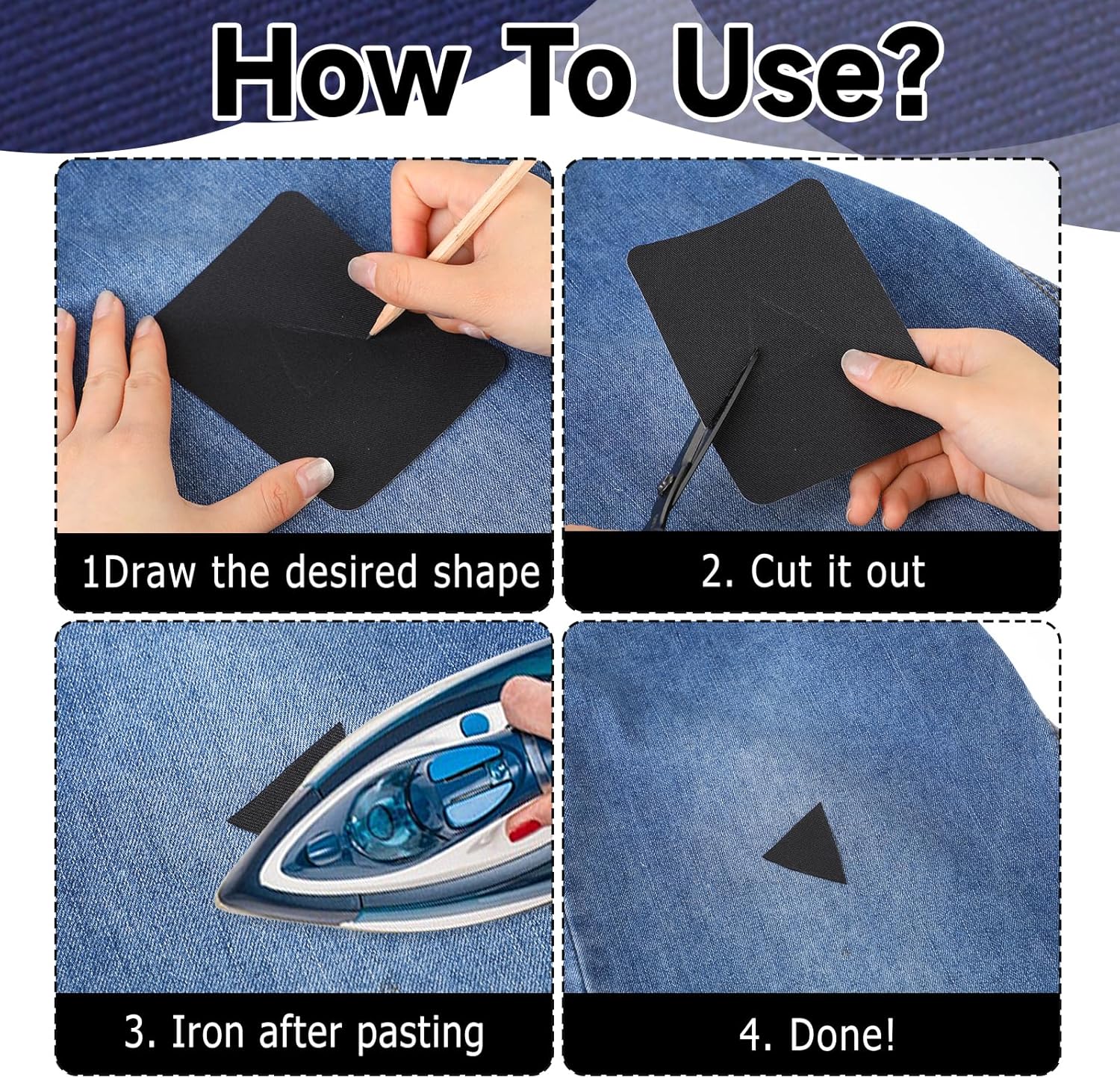 How To Use?

1Draw the desired shape

2. Cut it out

3. Iron after pasting

4. Done!