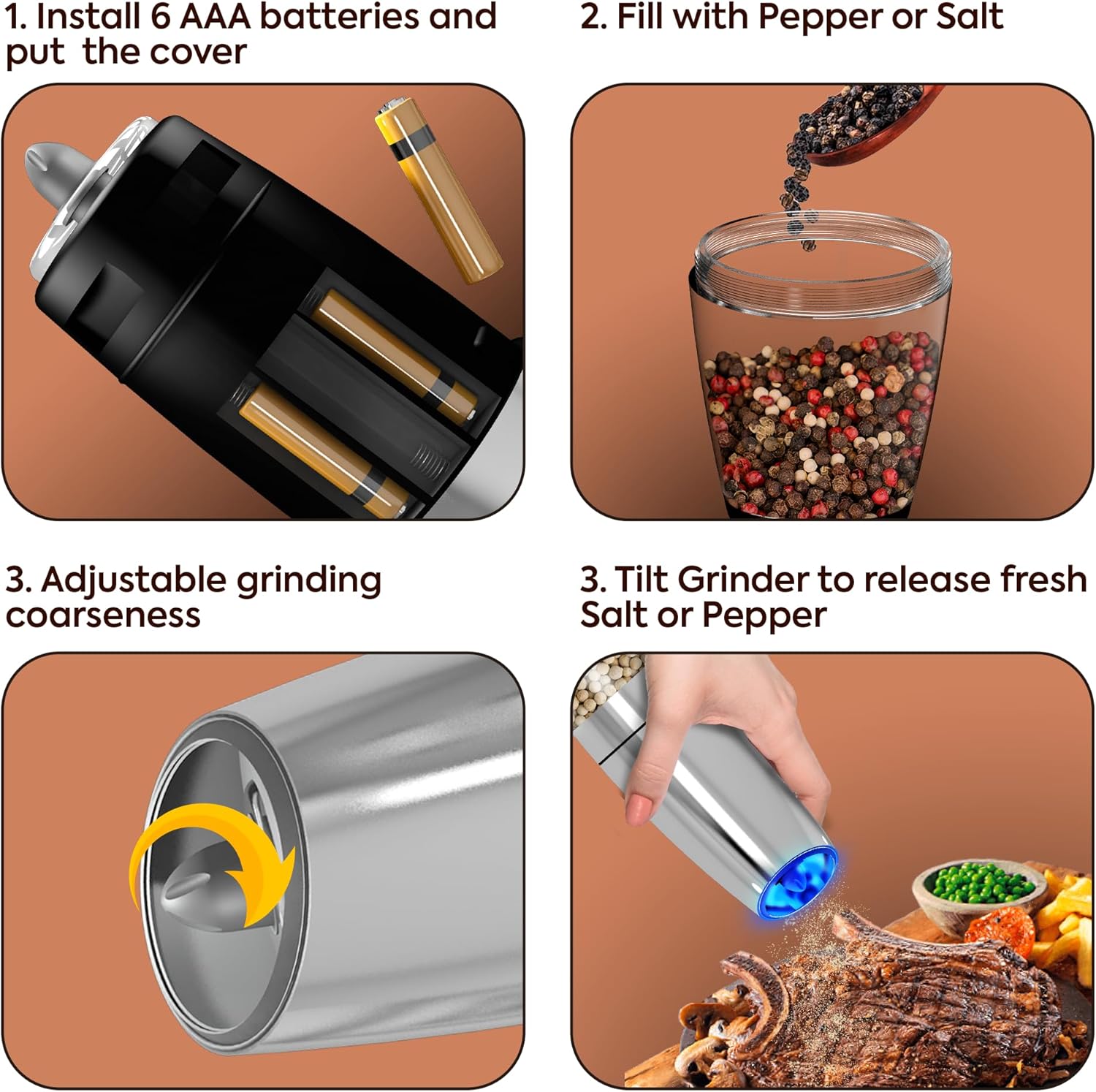 1. Install 6 AAA batteries and put  the cover

2. Fill with Pepper or Salt

3. Adjustable grinding coarseness

3. Tilt Grinder to release fresh Salt or Pepper